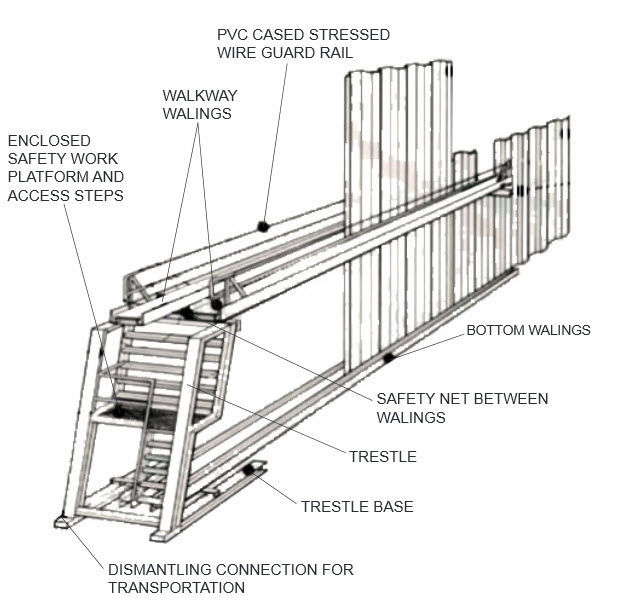 PVC CASED STRESSED WIRE GUARD RAIL

WALKWAY WALINGS

ENCLOSED SAFETY WORK PLATFORM AND ACCESS STEPS

BOTTOM WALINGS

SAFETY NET BETWEEN WALINGS

TRESTLE

TRESTLE BASE

DISMANTLING CONNECTION FOR TRANSPORTATION